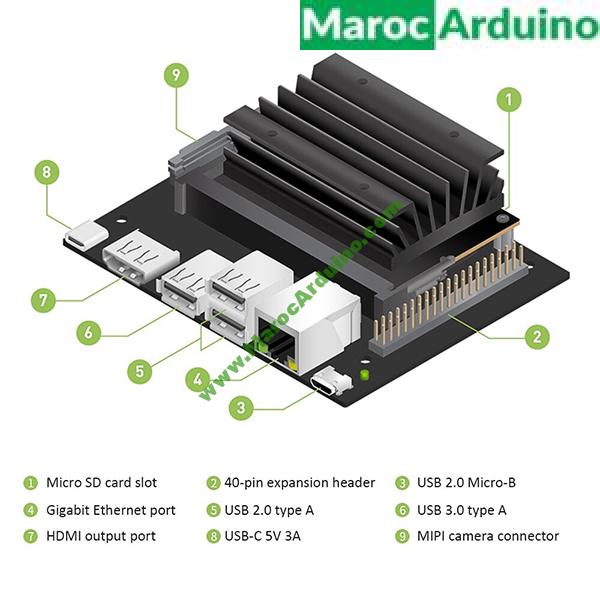 Maroc Arduino

9
1
8
7
6
5
4
3
2

www.MarocArduino.com

1 Micro SD card slot
2 40-pin expansion header
3 USB 2.0 Micro-B
4 Gigabit Ethernet port
5 USB 2.0 type A
6 USB 3.0 type A
7 HDMI output port
8 USB-C 5V 3A
9 MIPI camera connector